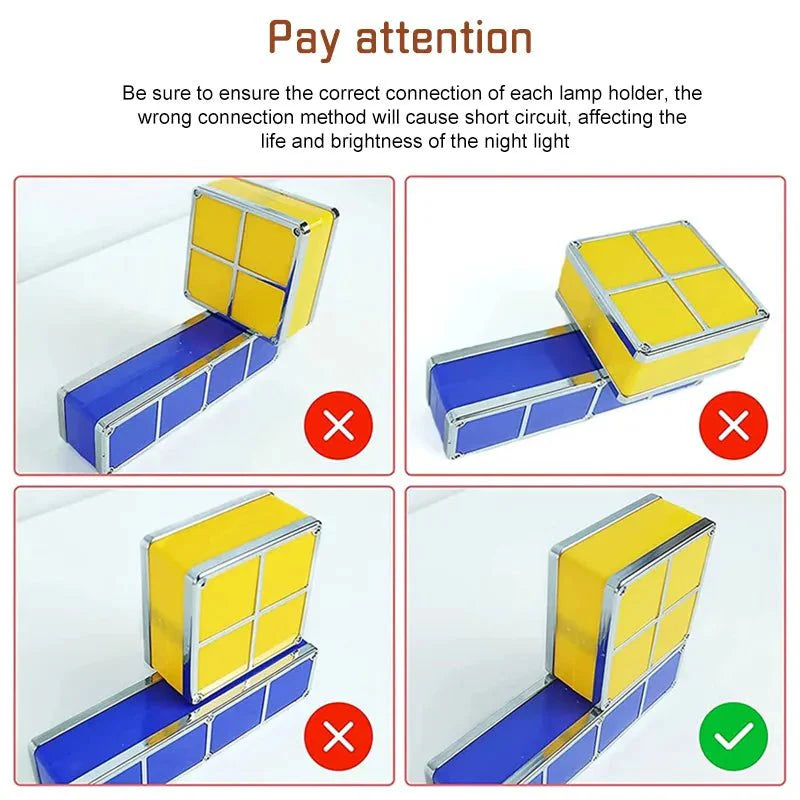 Pay attention

Be sure to ensure the correct connection of each lamp holder, the wrong connection method will cause short circuit, affecting the life and brightness of the night light