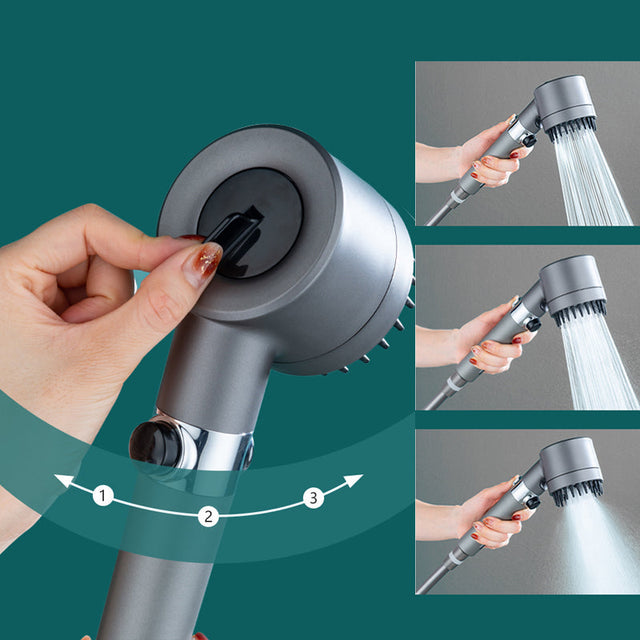 1
2
3